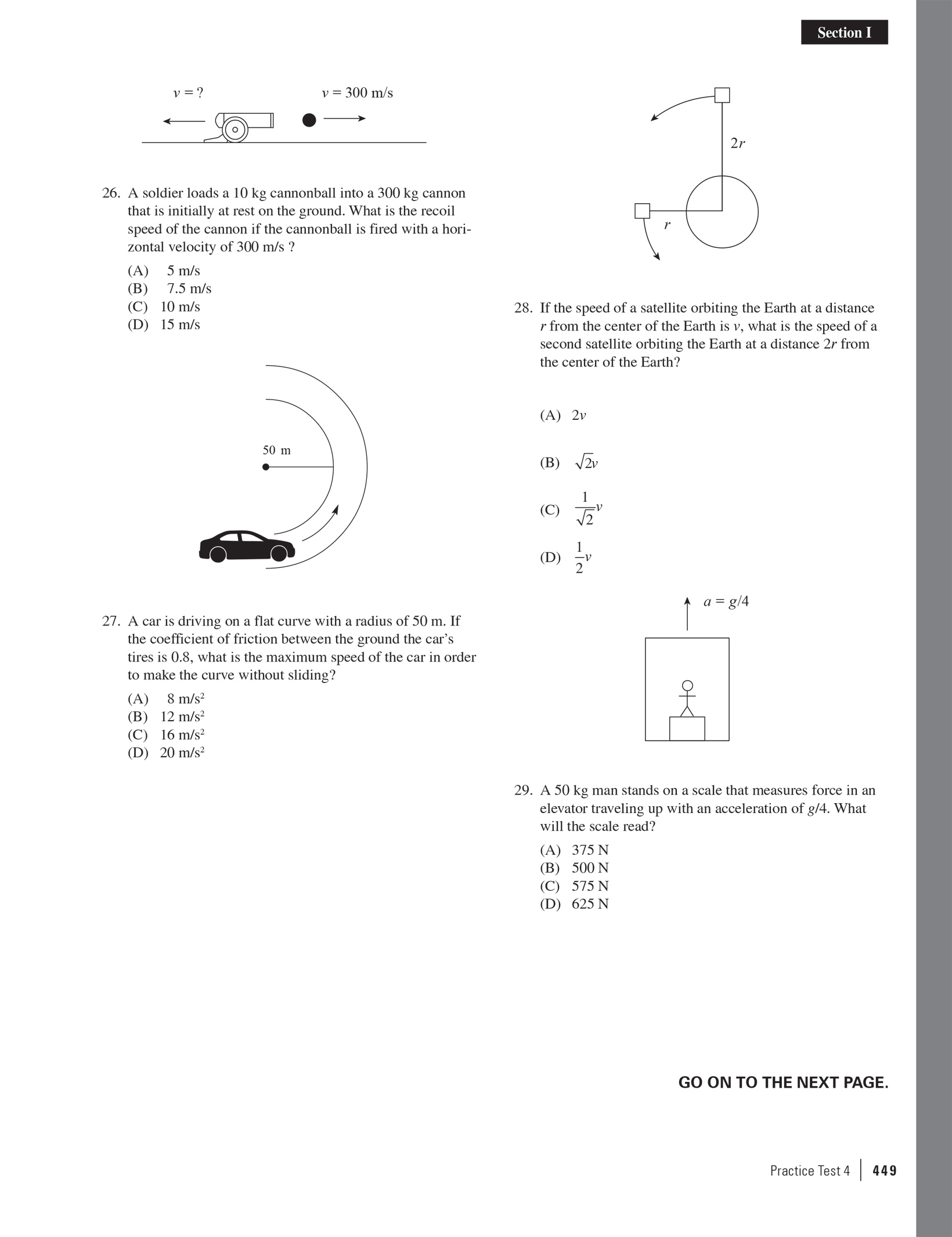 Section I

$v = ?$ $v = 300$ m/s

26. A soldier loads a 10 kg cannonball into a 300 kg cannon that is initially at rest on the ground. What is the recoil speed of the cannon if the cannonball is fired with a horizontal velocity of 300 m/s ?

(A) 5 m/s
(B) 7.5 m/s
(C) 10 m/s
(D) 15 m/s

50 m

27. A car is driving on a flat curve with a radius of 50 m. If the coefficient of friction between the ground the car's tires is 0.8, what is the maximum speed of the car in order to make the curve without sliding?

(A) 8 m/s$^2$
(B) 12 m/s$^2$
(C) 16 m/s$^2$
(D) 20 m/s$^2$

$2r$

$r$

28. If the speed of a satellite orbiting the Earth at a distance $r$ from the center of the Earth is $v$, what is the speed of a second satellite orbiting the Earth at a distance $2r$ from the center of the Earth?

(A) $2v$

(B) $\sqrt{2}v$

(C) $\frac{1}{\sqrt{2}}v$

(D) $\frac{1}{2}v$

$a = g/4$

29. A 50 kg man stands on a scale that measures force in an elevator traveling up with an acceleration of $g/4$. What will the scale read?

(A) 375 N
(B) 500 N
(C) 575 N
(D) 625 N

GO ON TO THE NEXT PAGE.

Practice Test 4 | 449